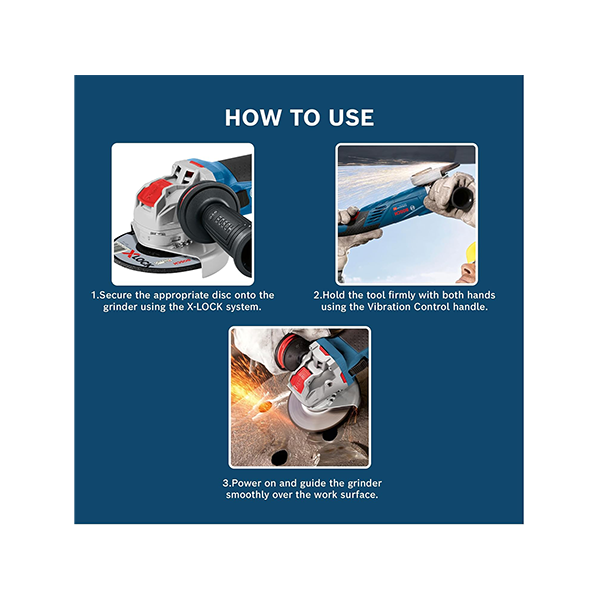 HOW TO USE

X-LOCK

BOSCH

1.Secure the appropriate disc onto the grinder using the X-LOCK system.

BOSCH

2.Hold the tool firmly with both hands using the Vibration Control handle.

3.Power on and guide the grinder smoothly over the work surface.