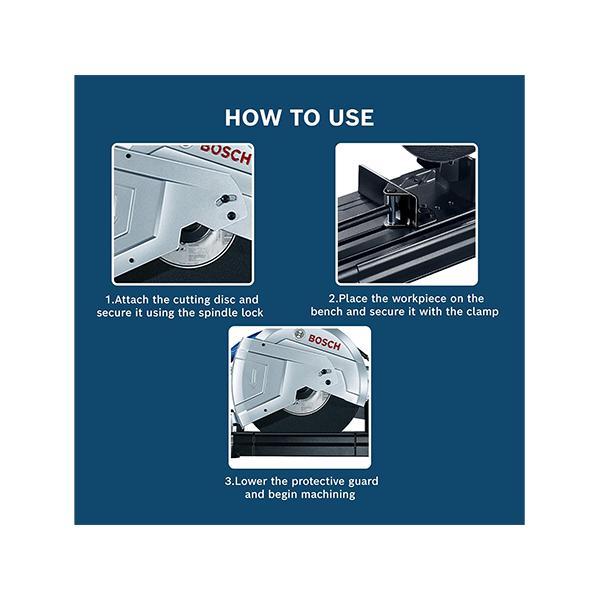 HOW TO USE

BOSCH

1.Attach the cutting disc and secure it using the spindle lock

2.Place the workpiece on the bench and secure it with the clamp

BOSCH

3.Lower the protective guard and begin machining