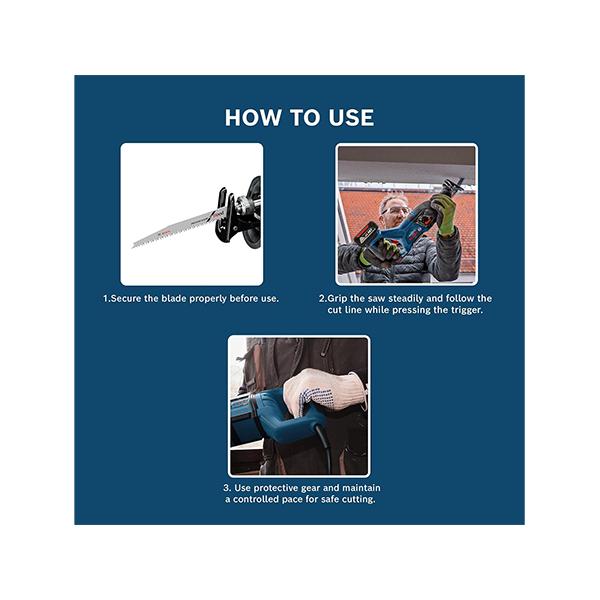 HOW TO USE

1.Secure the blade properly before use.

2.Grip the saw steadily and follow the cut line while pressing the trigger.

3. Use protective gear and maintain a controlled pace for safe cutting.