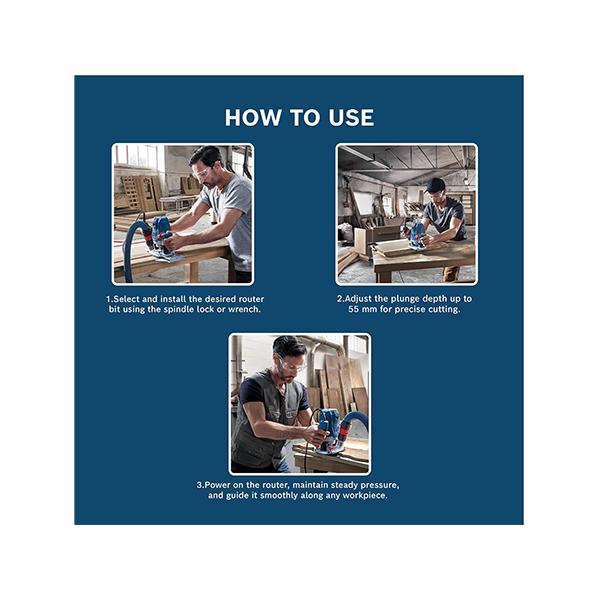 HOW TO USE

1.Select and install the desired router bit using the spindle lock or wrench.

2.Adjust the plunge depth up to 55 mm for precise cutting.

3.Power on the router, maintain steady pressure, and guide it smoothly along any workpiece.